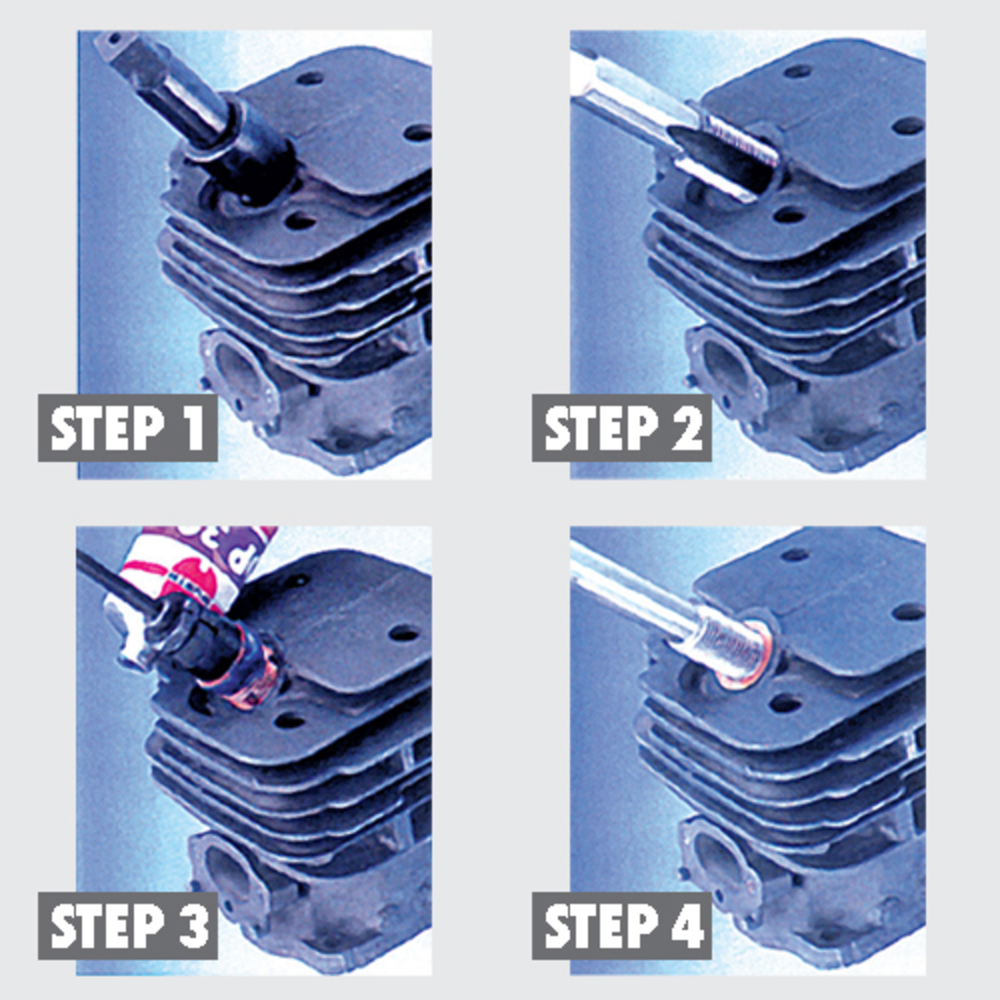 STEP 1

STEP 2

STEP 3

STEP 4